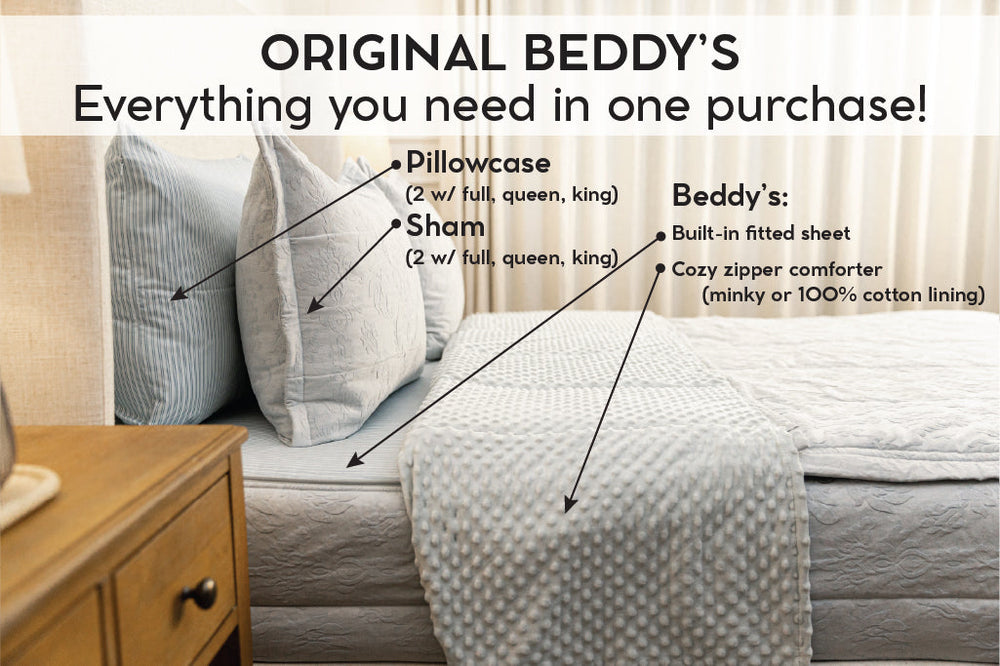 ORIGINAL BEDDY'S
Everything you need in one purchase!

Pillowcase
(2 w/ full, queen, king)

Sham
(2 w/ full, queen, king)

Beddy's:
Built-in fitted sheet
Cozy zipper comforter
(minky or 100% cotton lining)