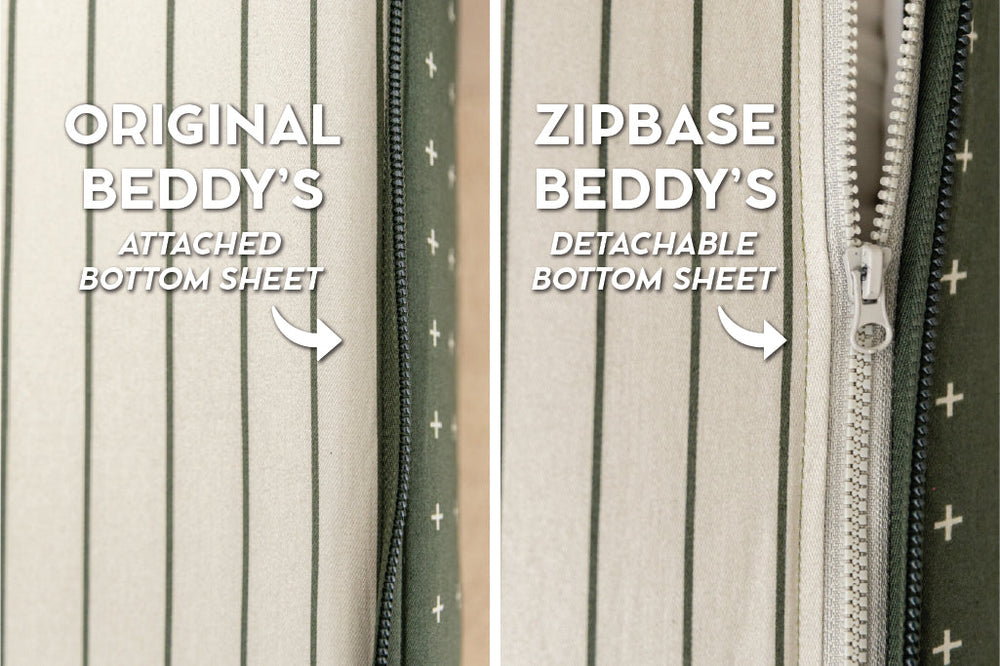 ORIGINAL BEDDY'S
ATTACHED BOTTOM SHEET

ZIPBASE BEDDY'S
DETACHABLE BOTTOM SHEET