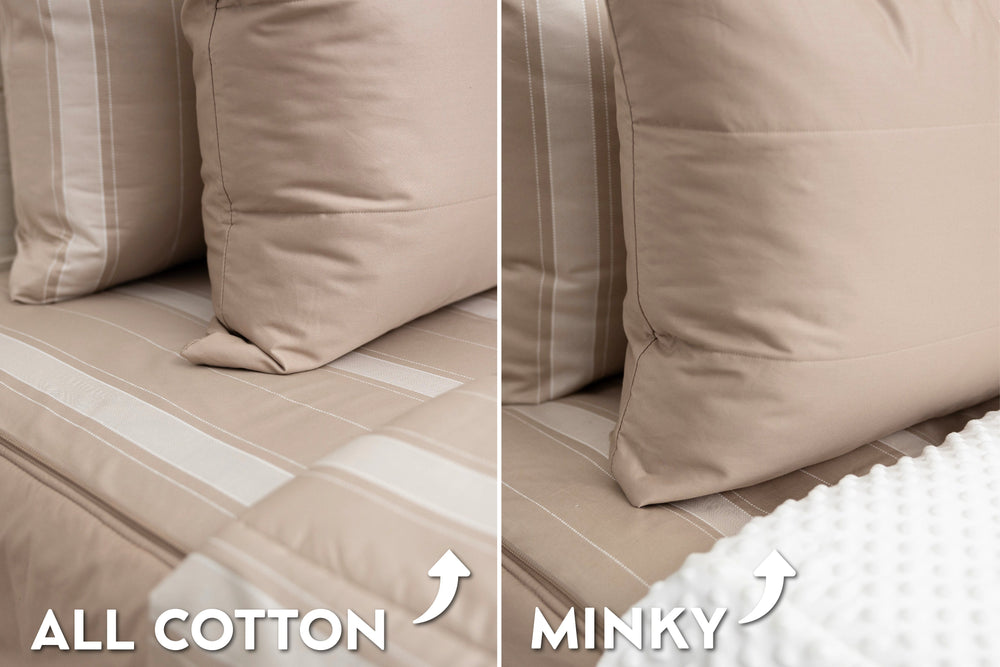 ALL COTTON

MINKY