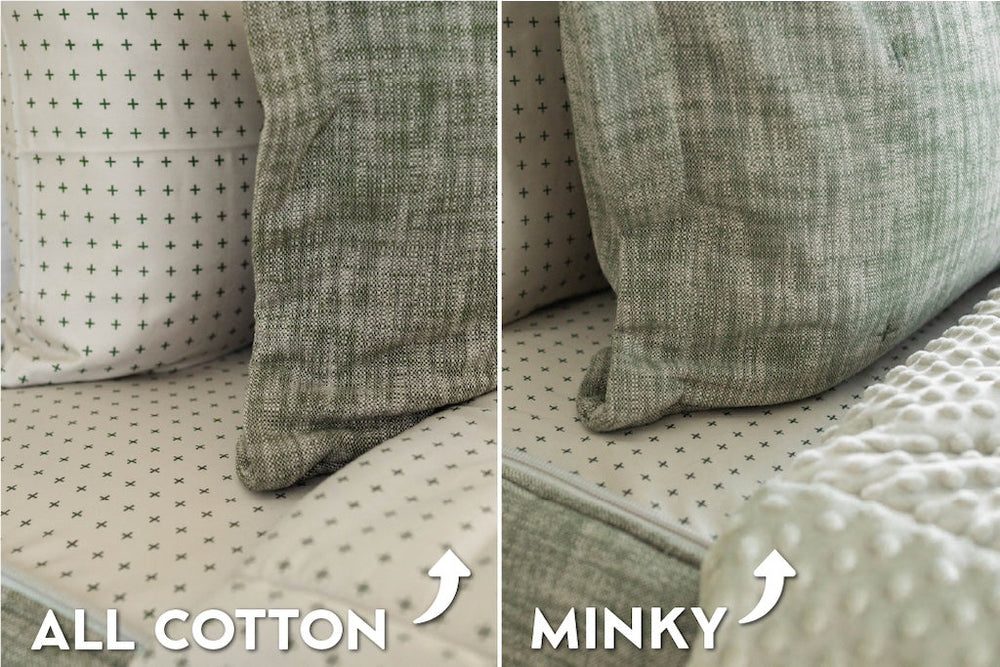 ALL COTTON

MINKY