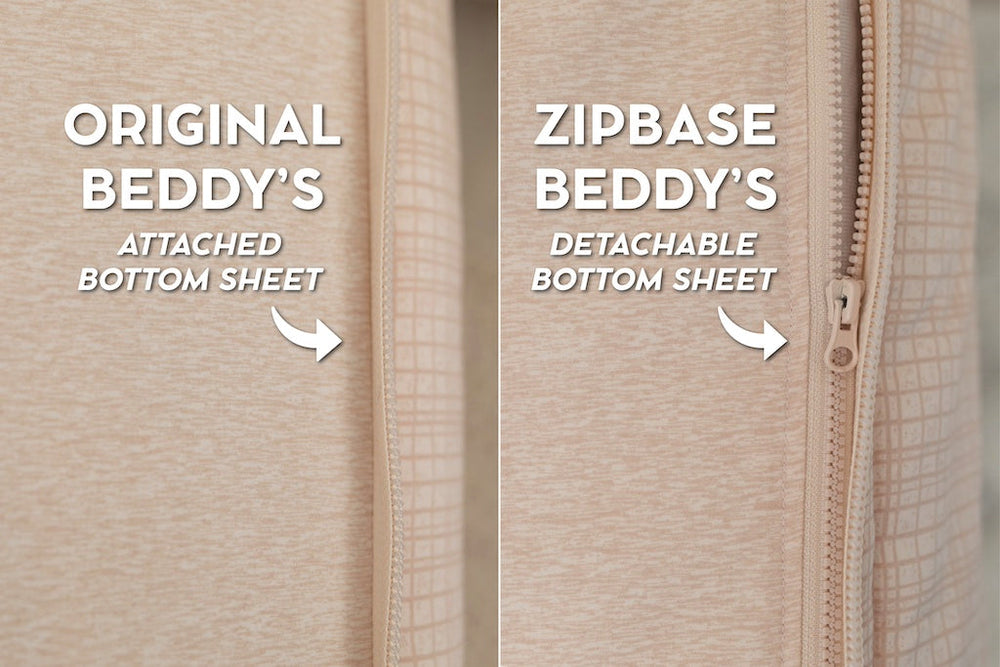 ORIGINAL BEDDY'S
ATTACHED BOTTOM SHEET

ZIPBASE BEDDY'S
DETACHABLE BOTTOM SHEET